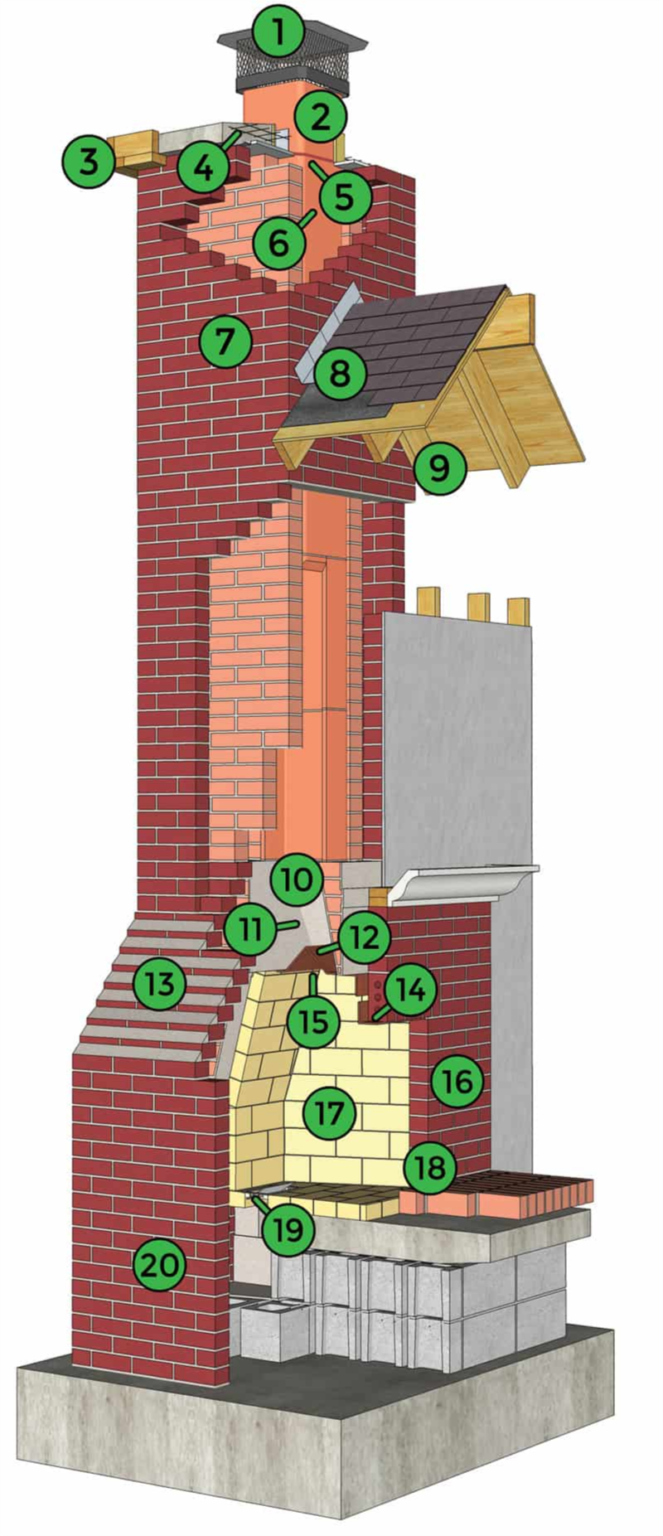 1
2
3
4
5
6
7
8
9
10
11
12
13
14
15
16
17
18
19
20